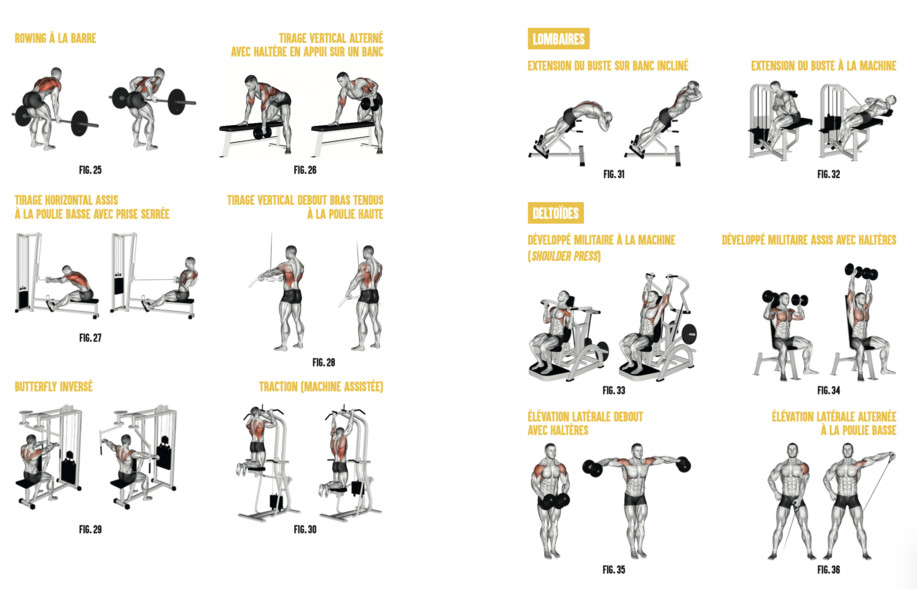 ROWING À LA BARRE

FIG. 25

TIRAGE VERTICAL ALTERNÉ AVEC HALTÈRE EN APPUI SUR UN BANC

FIG. 26

TIRAGE HORIZONTAL ASSIS À LA POULIE BASSE AVEC PRISE SERRÉE

FIG. 27

TIRAGE VERTICAL DEBOUT BRAS TENDUS À LA POULIE HAUTE

FIG. 28

BUTTERFLY INVERSÉ

FIG. 29

TRACTION (MACHINE ASSISTÉE)

FIG. 30

LOMBAIRES

EXTENSION DU BUSTE SUR BANC INCLINÉ

FIG. 31

EXTENSION DU BUSTE À LA MACHINE

FIG. 32

DELTOÏDES

DÉVELOPPÉ MILITAIRE À LA MACHINE (SHOULDER PRESS)

FIG. 33

DÉVELOPPÉ MILITAIRE ASSIS AVEC HALTÈRES

FIG. 34

ÉLÉVATION LATÉRALE DEBOUT AVEC HALTÈRES

FIG. 35

ÉLÉVATION LATÉRALE ALTERNÉE À LA POULIE BASSE

FIG. 36